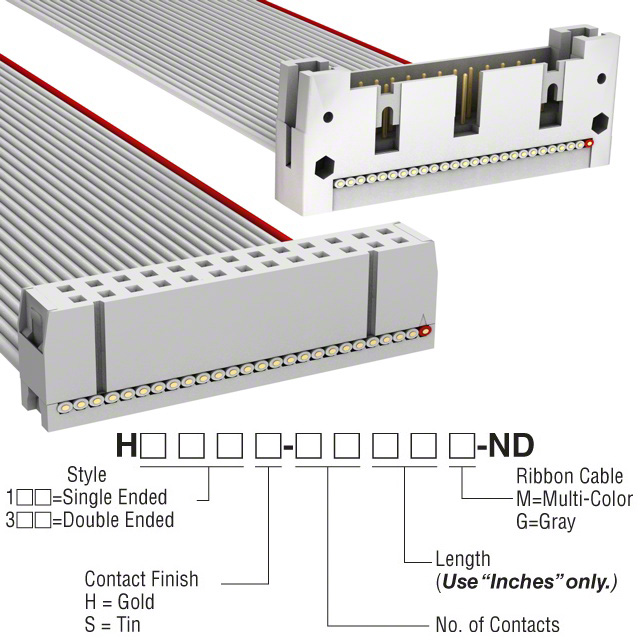 H□□□□-□□□□□-ND

Style
1□□=Single Ended
3□□=Double Ended

Ribbon Cable
M=Multi-Color
G=Gray

Length
(Use "Inches" only.)

Contact Finish
H = Gold
S = Tin

No. of Contacts